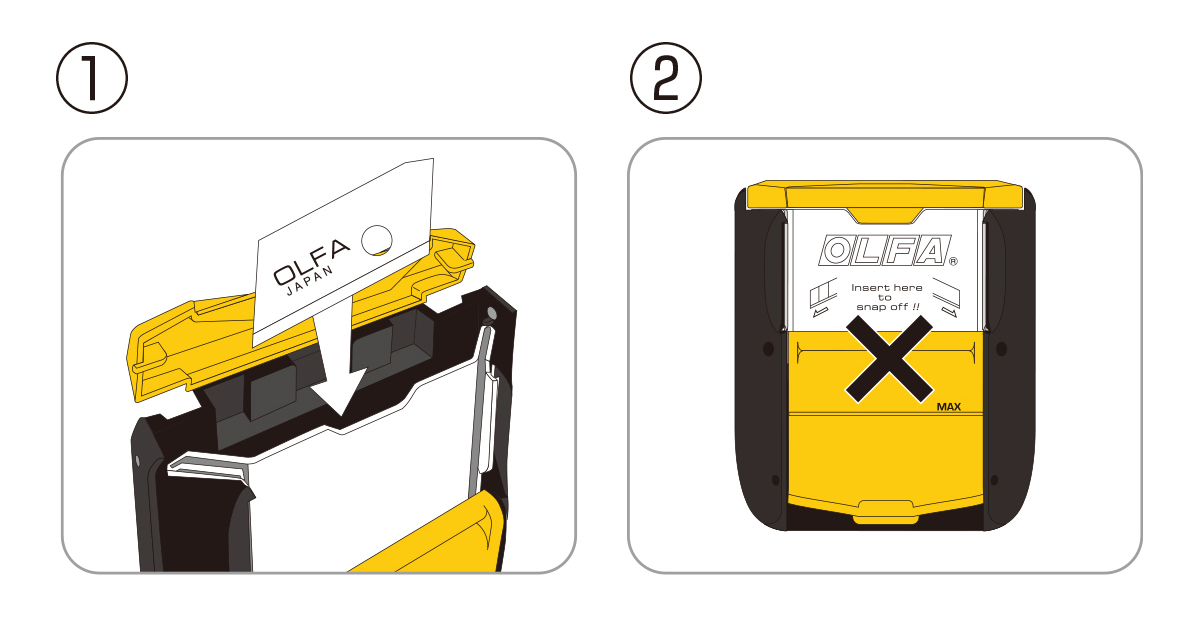 ①

OLFA
JAPAN

②

OLFA®

Insert here to snap off !!

MAX